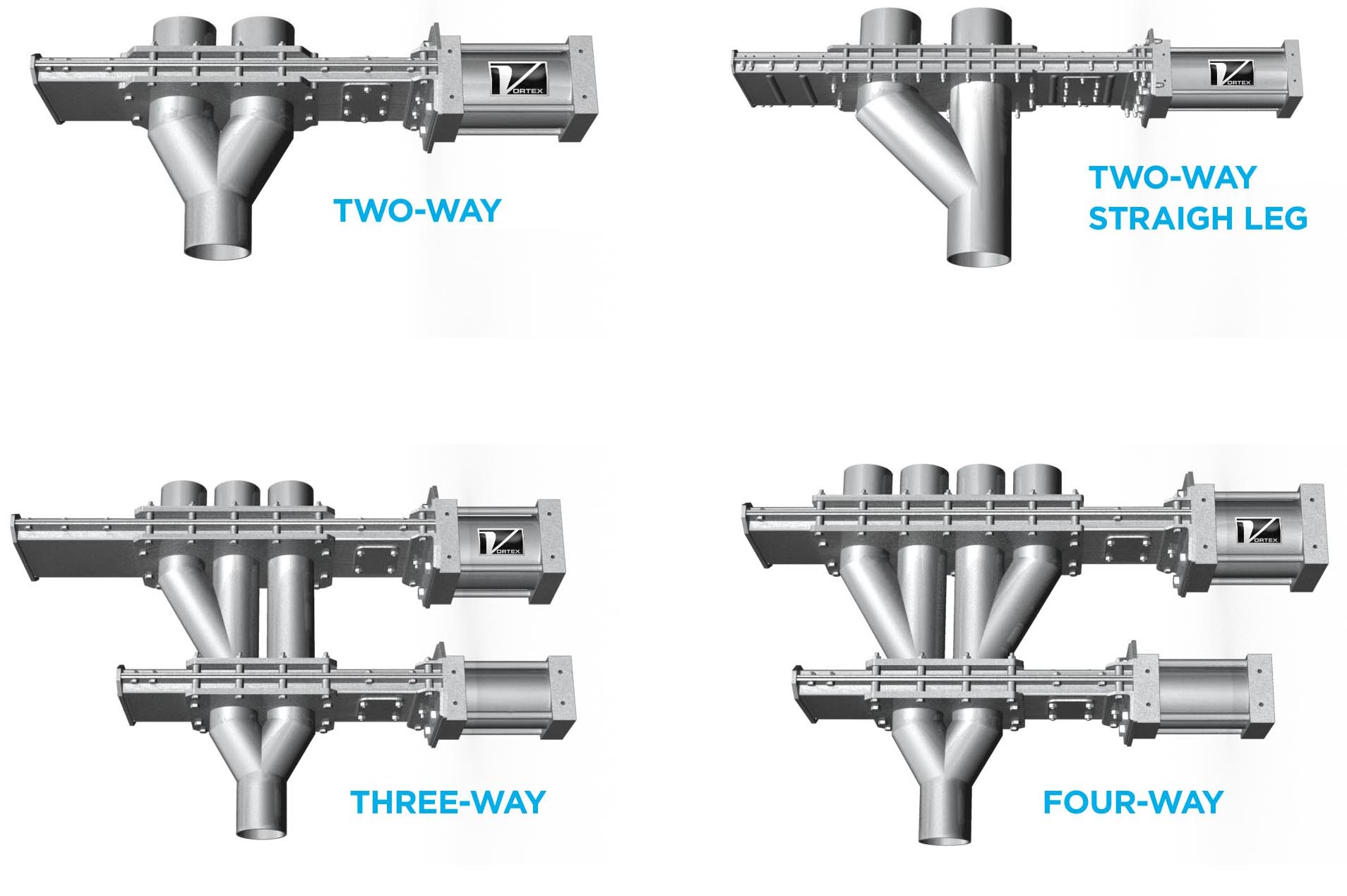 VORTEX

TWO-WAY

VORTEX

TWO-WAY
STRAIGH LEG

VORTEX

THREE-WAY

VORTEX

FOUR-WAY